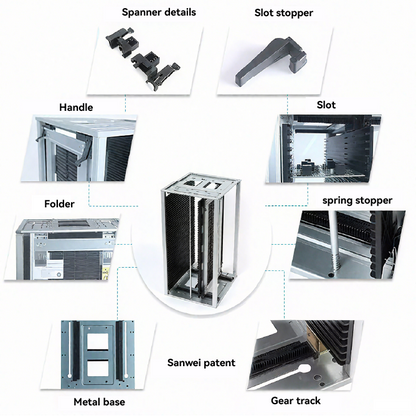 Spanner details

Slot stopper

Handle

Slot

Folder

spring stopper

Sanwei patent

Metal base

Gear track