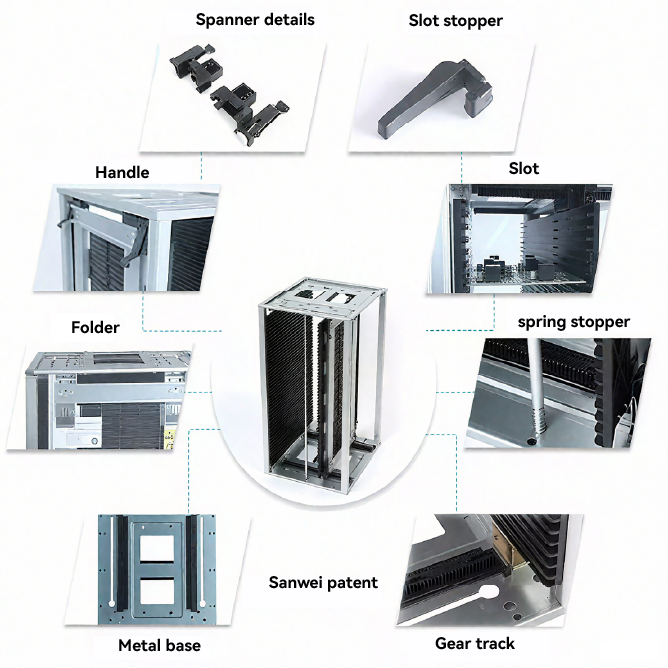 Spanner details

Slot stopper

Handle

Slot

Folder

spring stopper

Sanwei patent

Metal base

Gear track