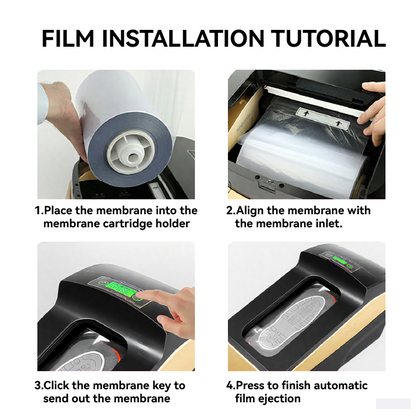 FILM INSTALLATION TUTORIAL

1.Place the membrane into the membrane cartridge holder

2.Align the membrane with the membrane inlet.

3.Click the membrane key to send out the membrane

4.Press to finish automatic film ejection