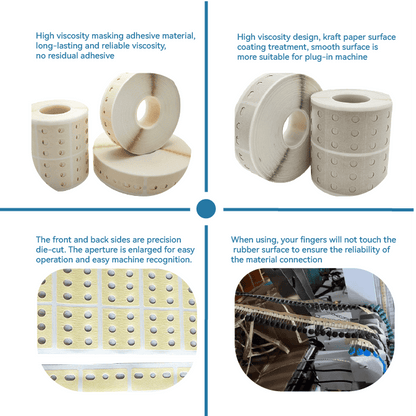 High viscosity masking adhesive material, long-lasting and reliable viscosity, no residual adhesive

High viscosity design, kraft paper surface coating treatment, smooth surface is more suitable for plug-in machine

The front and back sides are precision die-cut. The aperture is enlarged for easy operation and easy machine recognition.

When using, your fingers will not touch the rubber surface to ensure the reliability of the material connection