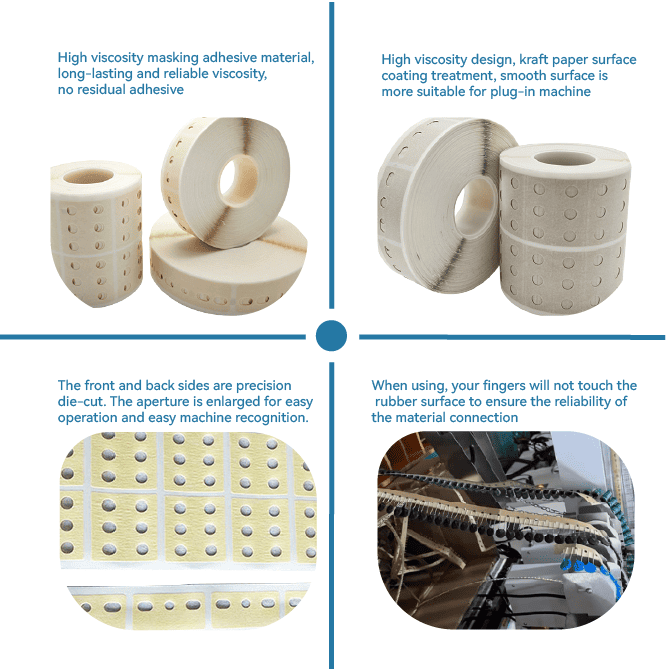 High viscosity masking adhesive material, long-lasting and reliable viscosity, no residual adhesive

High viscosity design, kraft paper surface coating treatment, smooth surface is more suitable for plug-in machine

The front and back sides are precision die-cut. The aperture is enlarged for easy operation and easy machine recognition.

When using, your fingers will not touch the rubber surface to ensure the reliability of the material connection