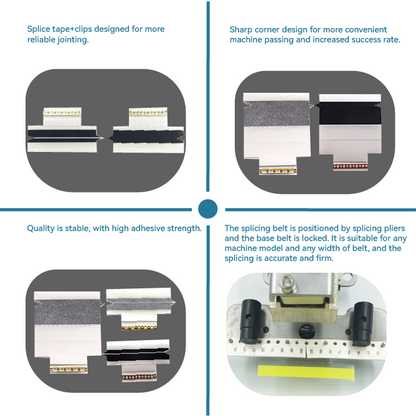 Splice tape+clips designed for more reliable jointing.

Sharp corner design for more convenient machine passing and increased success rate.

Quality is stable, with high adhesive strength.

The splicing belt is positioned by splicing pliers and the base belt is locked. It is suitable for any machine model and any width of belt, and the splicing is accurate and firm.