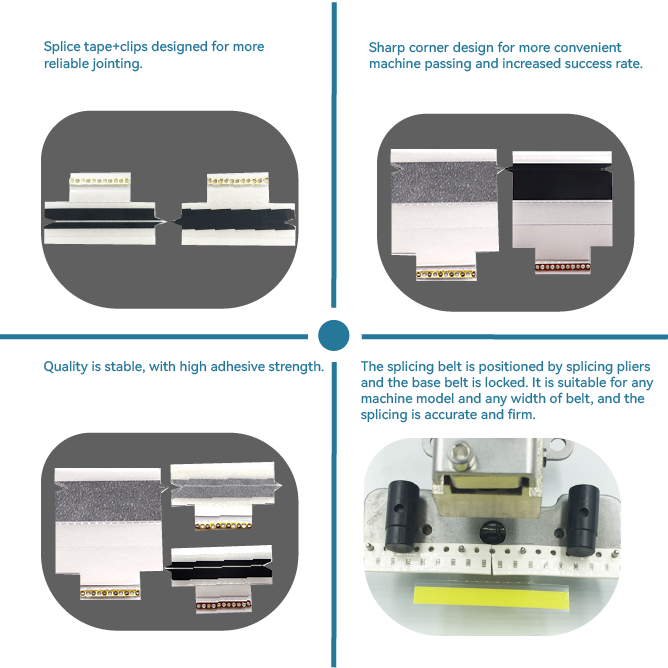 Splice tape+clips designed for more reliable jointing.

Sharp corner design for more convenient machine passing and increased success rate.

Quality is stable, with high adhesive strength.

The splicing belt is positioned by splicing pliers and the base belt is locked. It is suitable for any machine model and any width of belt, and the splicing is accurate and firm.