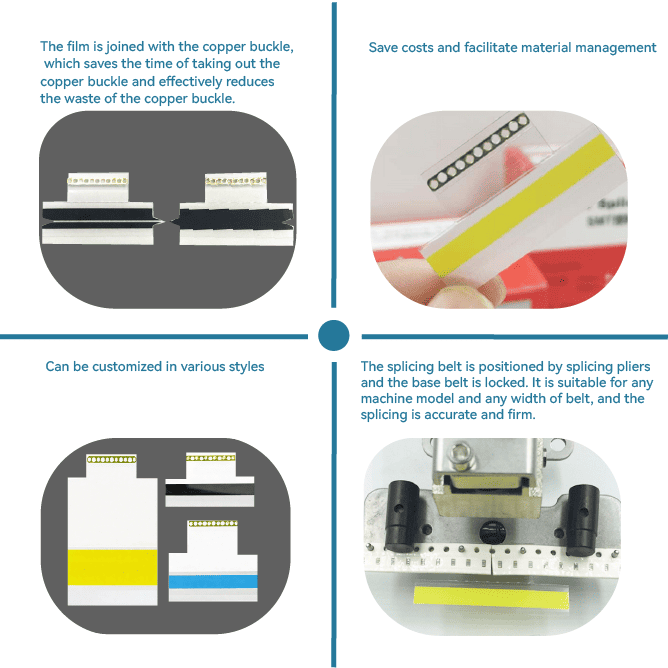 The film is joined with the copper buckle, which saves the time of taking out the copper buckle and effectively reduces the waste of the copper buckle.

Save costs and facilitate material management

Can be customized in various styles

The splicing belt is positioned by splicing pliers and the base belt is locked. It is suitable for any machine model and any width of belt, and the splicing is accurate and firm.