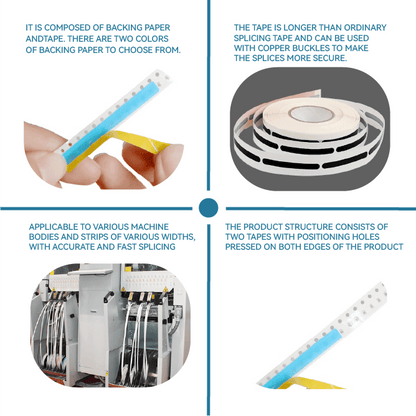 IT IS COMPOSED OF BACKING PAPER ANDTAPE. THERE ARE TWO COLORS OF BACKING PAPER TO CHOOSE FROM.

THE TAPE IS LONGER THAN ORDINARY SPLICING TAPE AND CAN BE USED WITH COPPER BUCKLES TO MAKE THE SPLICES MORE SECURE.

APPLICABLE TO VARIOUS MACHINE BODIES AND STRIPS OF VARIOUS WIDTHS, WITH ACCURATE AND FAST SPLICING

THE PRODUCT STRUCTURE CONSISTS OF TWO TAPES WITH POSITIONING HOLES PRESSED ON BOTH EDGES OF THE PRODUCT