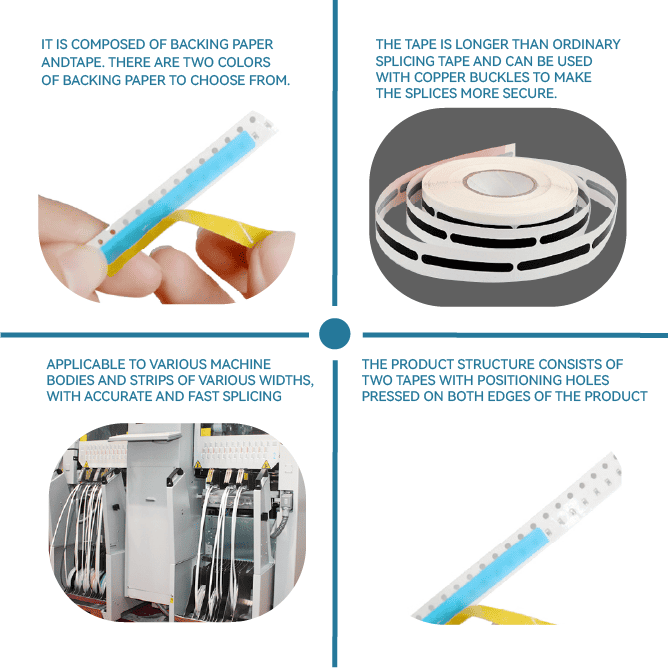 IT IS COMPOSED OF BACKING PAPER ANDTAPE. THERE ARE TWO COLORS OF BACKING PAPER TO CHOOSE FROM.

THE TAPE IS LONGER THAN ORDINARY SPLICING TAPE AND CAN BE USED WITH COPPER BUCKLES TO MAKE THE SPLICES MORE SECURE.

APPLICABLE TO VARIOUS MACHINE BODIES AND STRIPS OF VARIOUS WIDTHS, WITH ACCURATE AND FAST SPLICING

THE PRODUCT STRUCTURE CONSISTS OF TWO TAPES WITH POSITIONING HOLES PRESSED ON BOTH EDGES OF THE PRODUCT