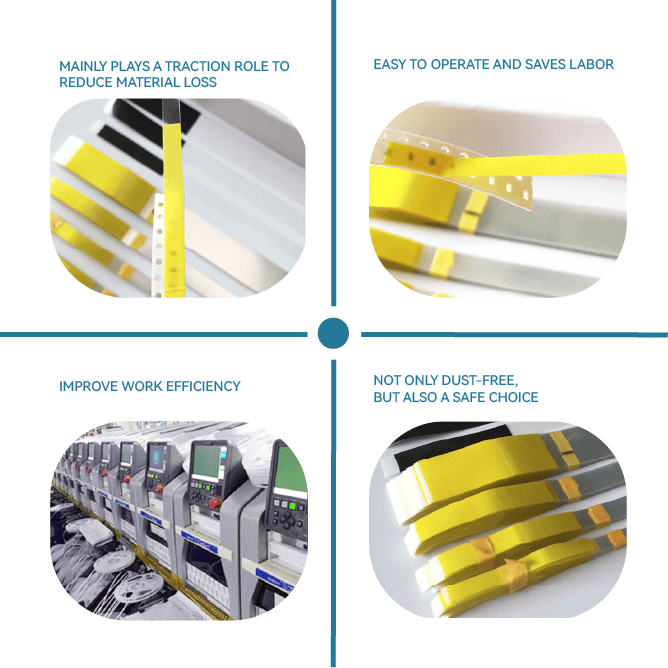 MAINLY PLAYS A TRACTION ROLE TO REDUCE MATERIAL LOSS

EASY TO OPERATE AND SAVES LABOR

IMPROVE WORK EFFICIENCY

NOT ONLY DUST-FREE, BUT ALSO A SAFE CHOICE