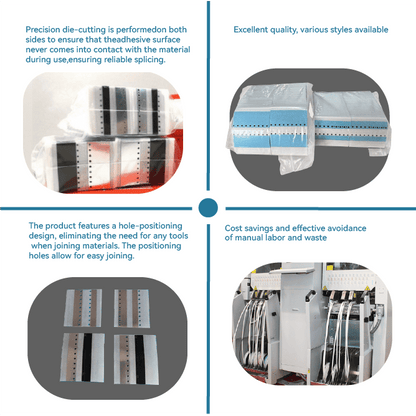 Precision die-cutting is performedon both sides to ensure that theadhesive surface never comes into contact with the material during use,ensuring reliable splicing.

Excellent quality, various styles available

The product features a hole-positioning design, eliminating the need for any tools when joining materials. The positioning holes allow for easy joining.

Cost savings and effective avoidance of manual labor and waste