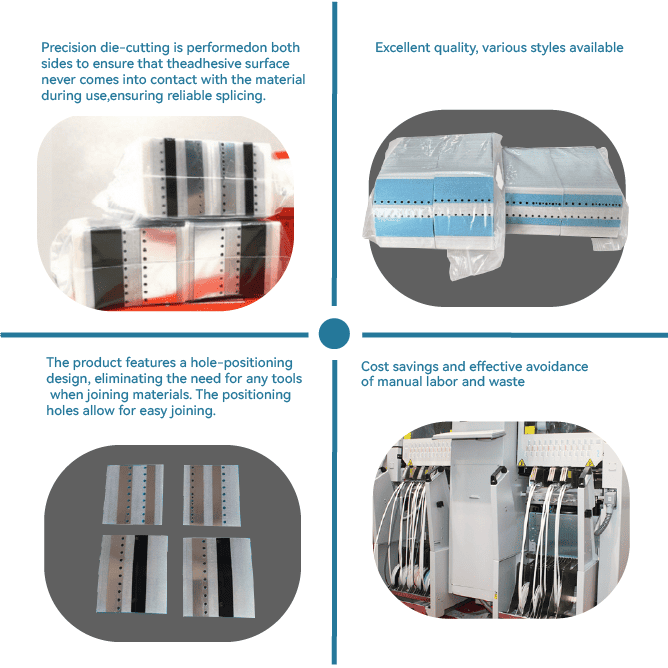 Precision die-cutting is performedon both sides to ensure that theadhesive surface never comes into contact with the material during use,ensuring reliable splicing.

Excellent quality, various styles available

The product features a hole-positioning design, eliminating the need for any tools when joining materials. The positioning holes allow for easy joining.

Cost savings and effective avoidance of manual labor and waste