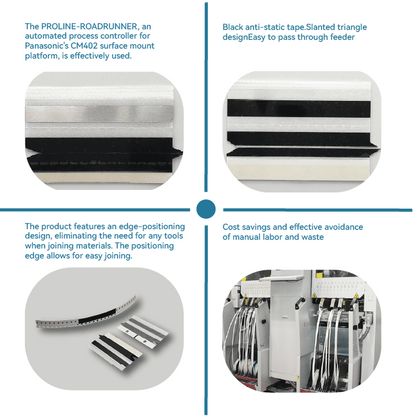 The PROLINE-ROADRUNNER, an automated process controller for Panasonic's CM402 surface mount platform, is effectively used.

Black anti-static tape.Slanted triangle designEasy to pass through feeder

The product features an edge-positioning design, eliminating the need for any tools when joining materials. The positioning edge allows for easy joining.

Cost savings and effective avoidance of manual labor and waste