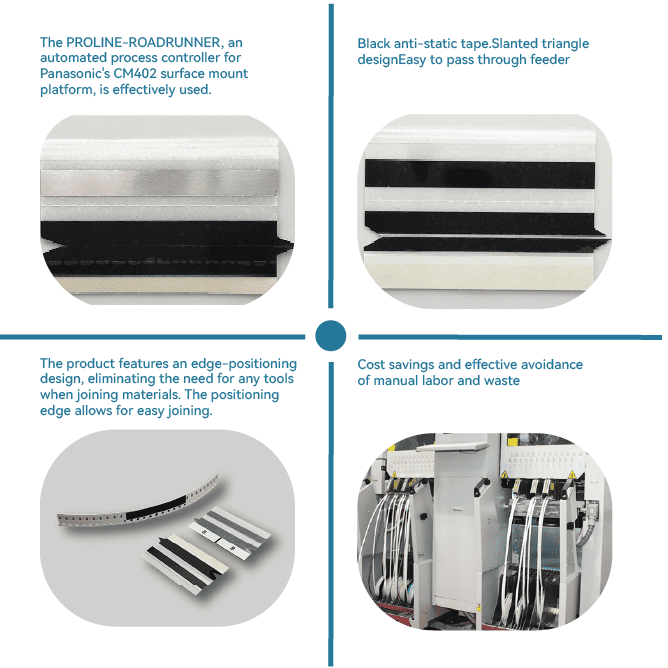 The PROLINE-ROADRUNNER, an automated process controller for Panasonic's CM402 surface mount platform, is effectively used.

Black anti-static tape.Slanted triangle designEasy to pass through feeder

The product features an edge-positioning design, eliminating the need for any tools when joining materials. The positioning edge allows for easy joining.

Cost savings and effective avoidance of manual labor and waste